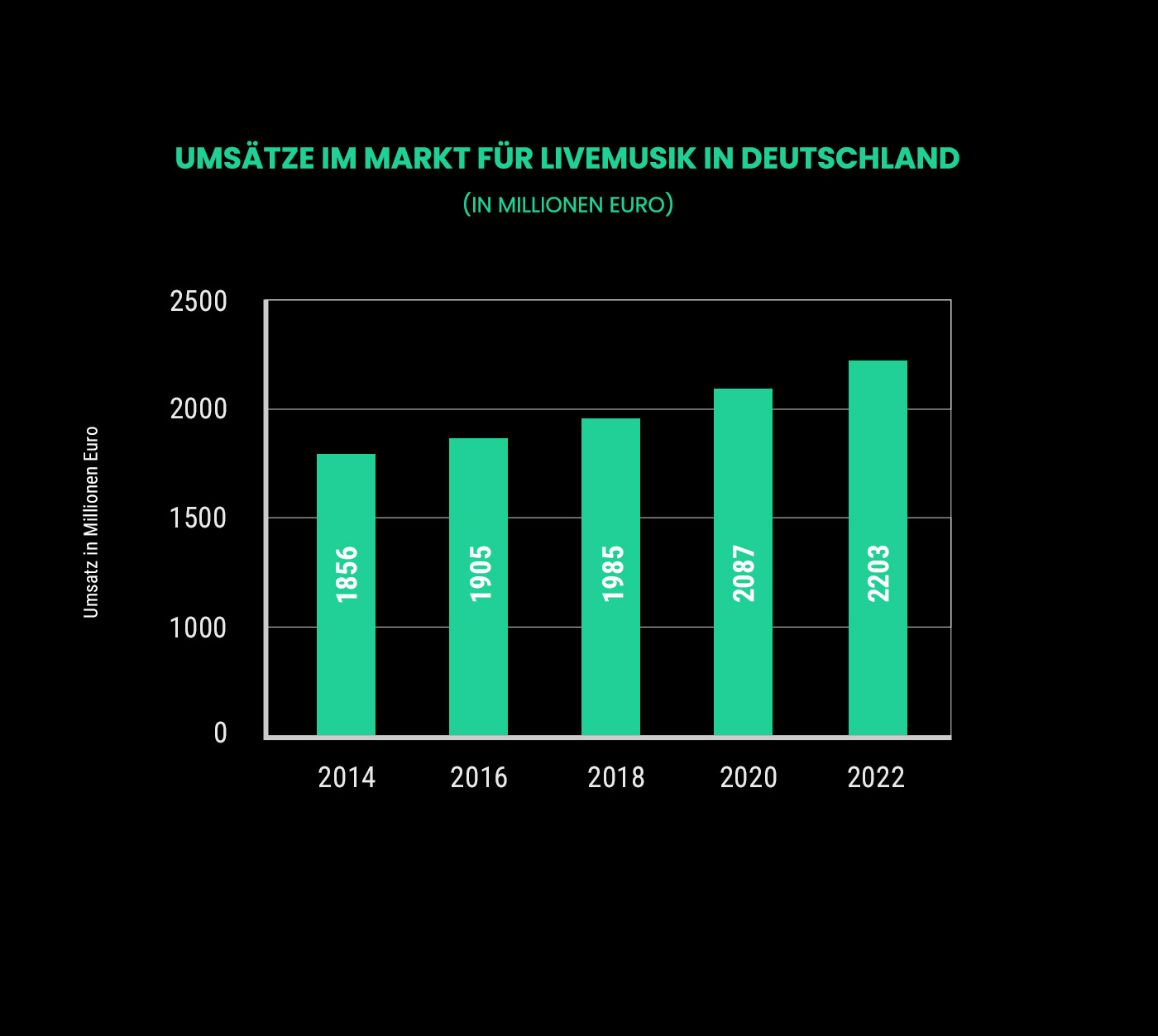 UMSÄTZE IM MARKT FÜR LIVEMUSIK IN DEUTSCHLAND
(IN MILLIONEN EURO)

Umsatz in Millionen Euro

2500
2000
1500
1000
0

1856
1905
1985
2087
2203

2014
2016
2018
2020
2022